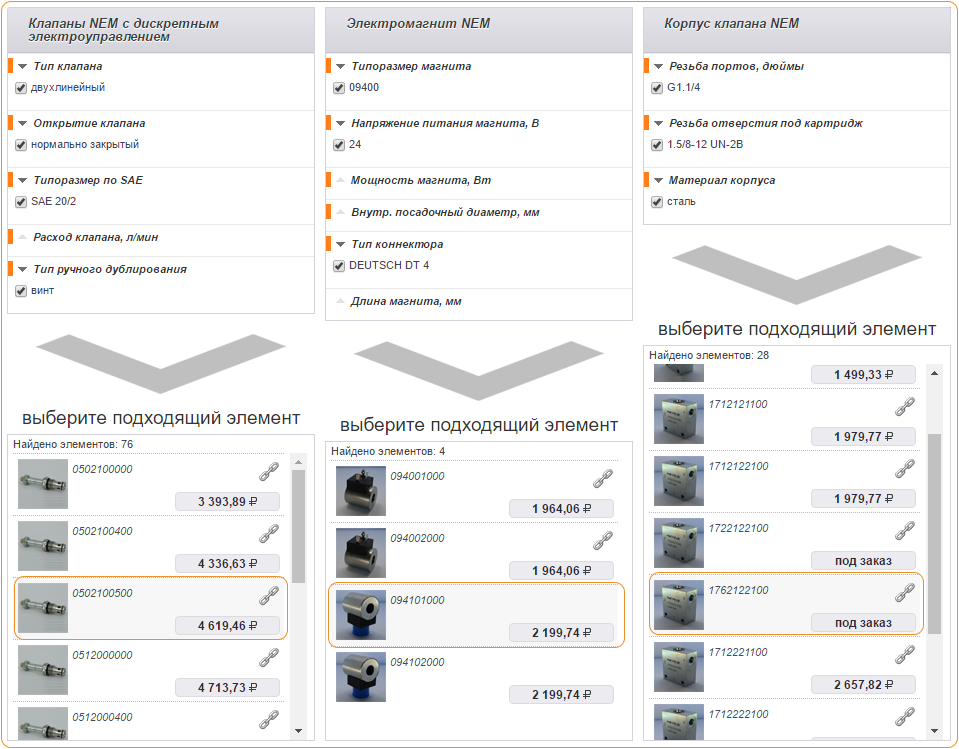 Клапаны NEM с дискретным электроуправлением

Тип клапана
двухлинейный

Открытие клапана
нормально закрытый

Типоразмер по SAE
SAE 20/2

Расход клапана, л/мин

Тип ручного дублирования
винт

выберите подходящий элемент

Найдено элементов: 76

0502100000
3 393,89 ₽

0502100400
4 336,63 ₽

0502100500
4 619,46 ₽

0512000000
4 713,73 ₽

0512000400

Электромагнит NEM

Типоразмер магнита
09400

Напряжение питания магнита, В
24

Мощность магнита, Вт

Внутр. посадочный диаметр, мм

Тип коннектора
DEUTSCH DT 4

Длина магнита, мм

выберите подходящий элемент

Найдено элементов: 4

094001000
1 964,06 ₽

094002000
1 964,06 ₽

094101000
2 199,74 ₽

094102000
2 199,74 ₽

Корпус клапана NEM

Резьба портов, дюймы
G1.1/4

Резьба отверстия под картридж
1.5/8-12 UN-2B

Материал корпуса
сталь

выберите подходящий элемент

Найдено элементов: 28

1 499,33 ₽

1712121100
1 979,77 ₽

1712122100
1 979,77 ₽

1722122100
под заказ

1762122100
под заказ

1712221100
2 657,82 ₽

1712222100